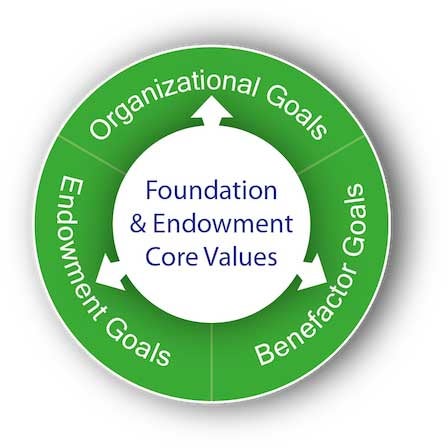 Organizational Goals

Foundation
& Endowment
Core Values

Endowment Goals

Benefactor Goals